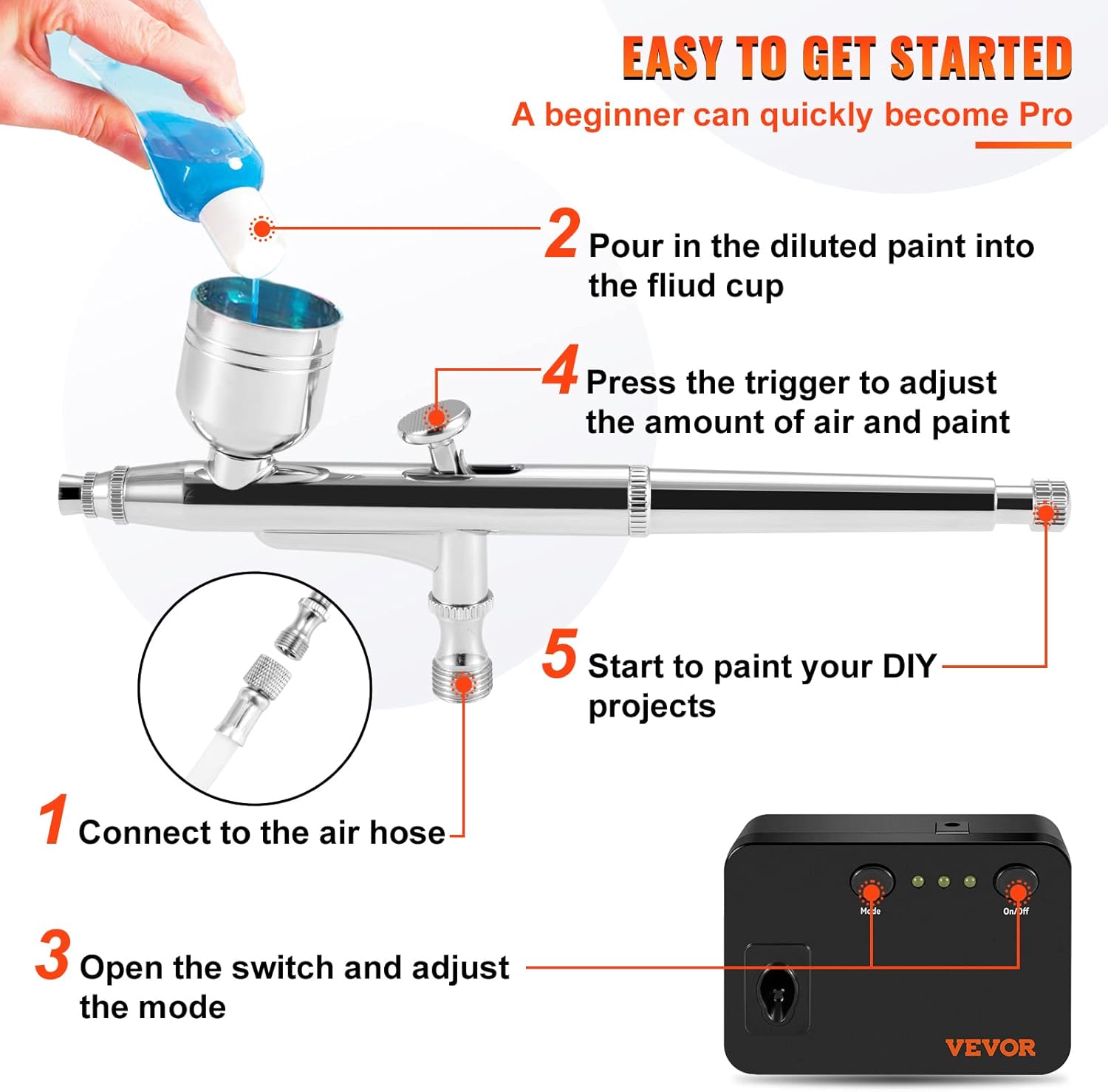 EASY TO GET STARTED

A beginner can quickly become Pro

2 Pour in the diluted paint into the fliud cup

4 Press the trigger to adjust the amount of air and paint

5 Start to paint your DIY projects

1 Connect to the air hose

3 Open the switch and adjust the mode

Mode

On/Off

VEVOR