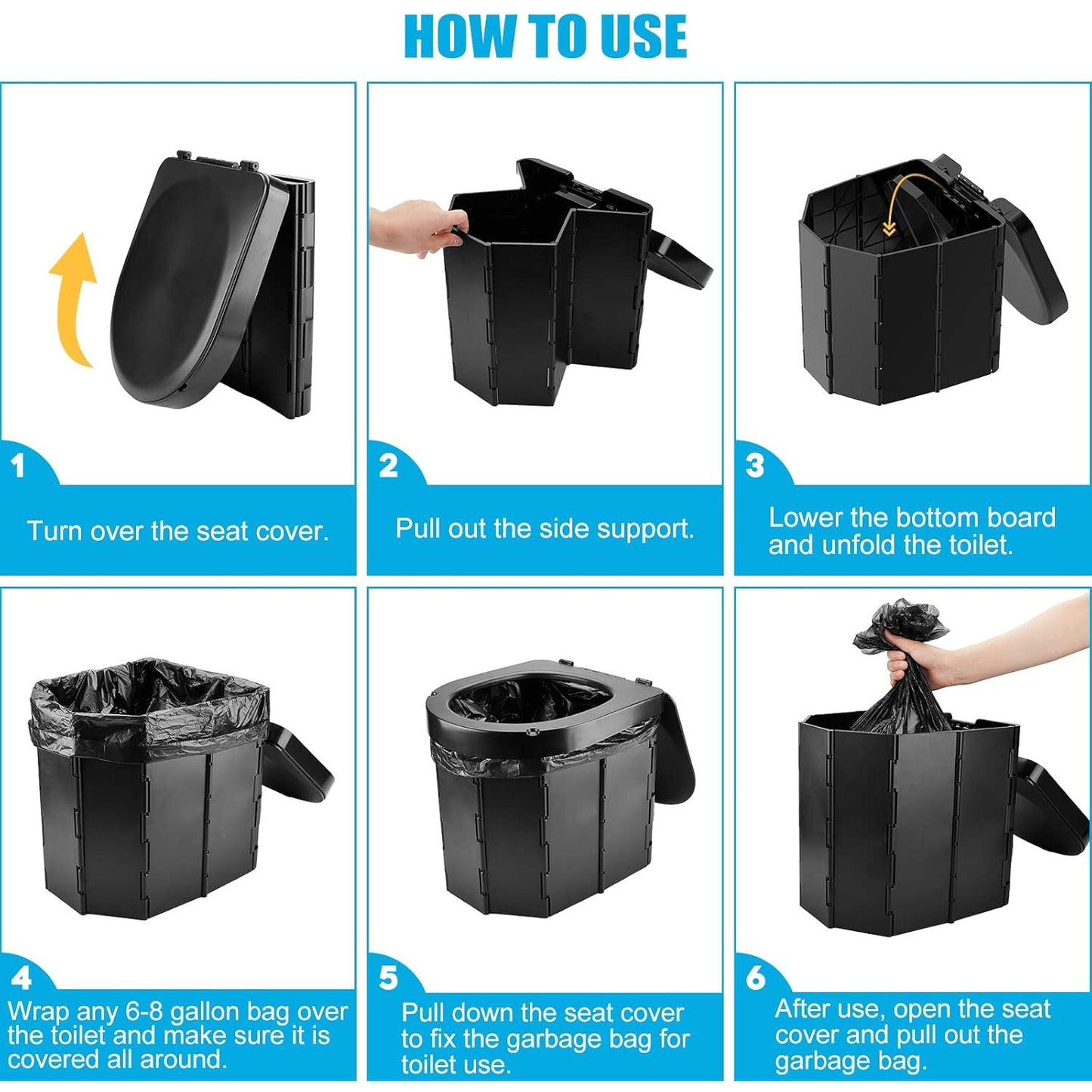 HOW TO USE

1

Turn over the seat cover.

2

Pull out the side support.

3

Lower the bottom board and unfold the toilet.

4

Wrap any 6-8 gallon bag over the toilet and make sure it is covered all around.

5

Pull down the seat cover to fix the garbage bag for toilet use.

6

After use, open the seat cover and pull out the garbage bag.