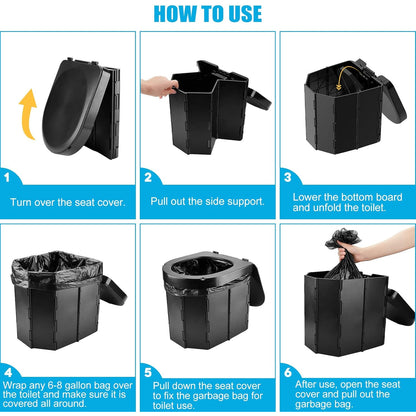 HOW TO USE

1
Turn over the seat cover.

2
Pull out the side support.

3
Lower the bottom board and unfold the toilet.

4
Wrap any 6-8 gallon bag over the toilet and make sure it is covered all around.

5
Pull down the seat cover to fix the garbage bag for toilet use.

6
After use, open the seat cover and pull out the garbage bag.