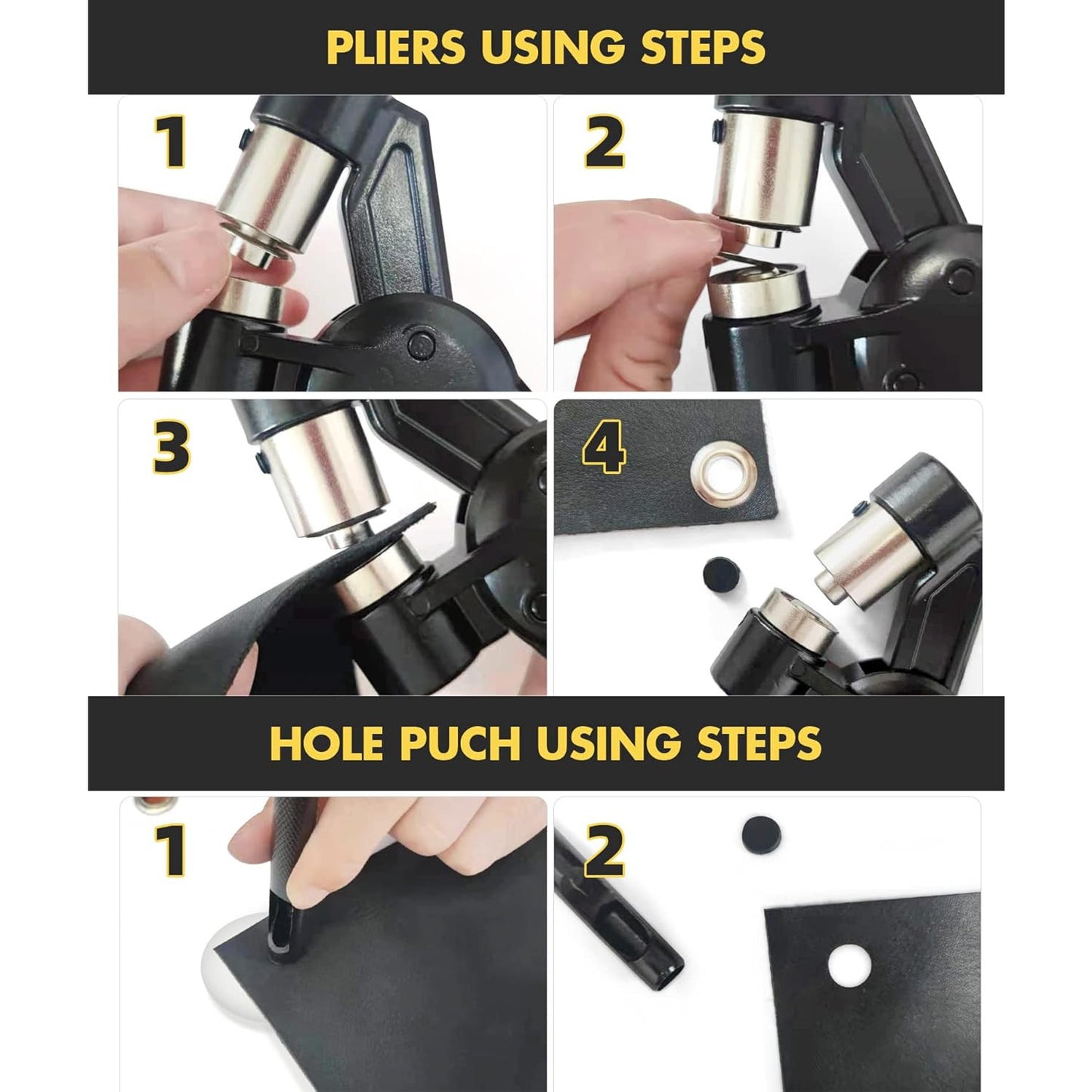 PLIERS USING STEPS

1

2

3

4

HOLE PUCH USING STEPS

1

2