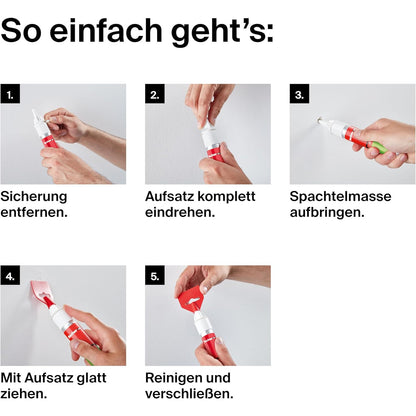 So einfach geht's:

1.

Sicherung entfernen.

2.

Aufsatz komplett eindrehen.

3.

Spachtelmasse aufbringen.

4.

Mit Aufsatz glatt ziehen.

5.

Reinigen und verschließen.