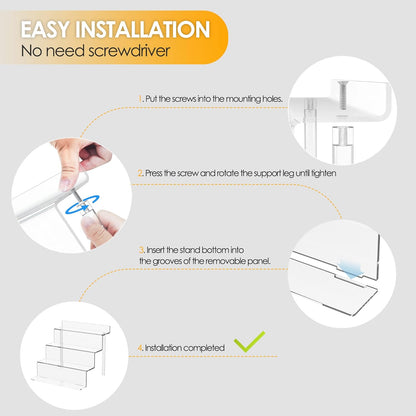 EASY INSTALLATION
No need screwdriver

1. Put the screws into the mounting holes.

2. Press the screw and rotate the support leg until tighten

3. Insert the stand bottom into the grooves of the removable panel.

4. Installation completed