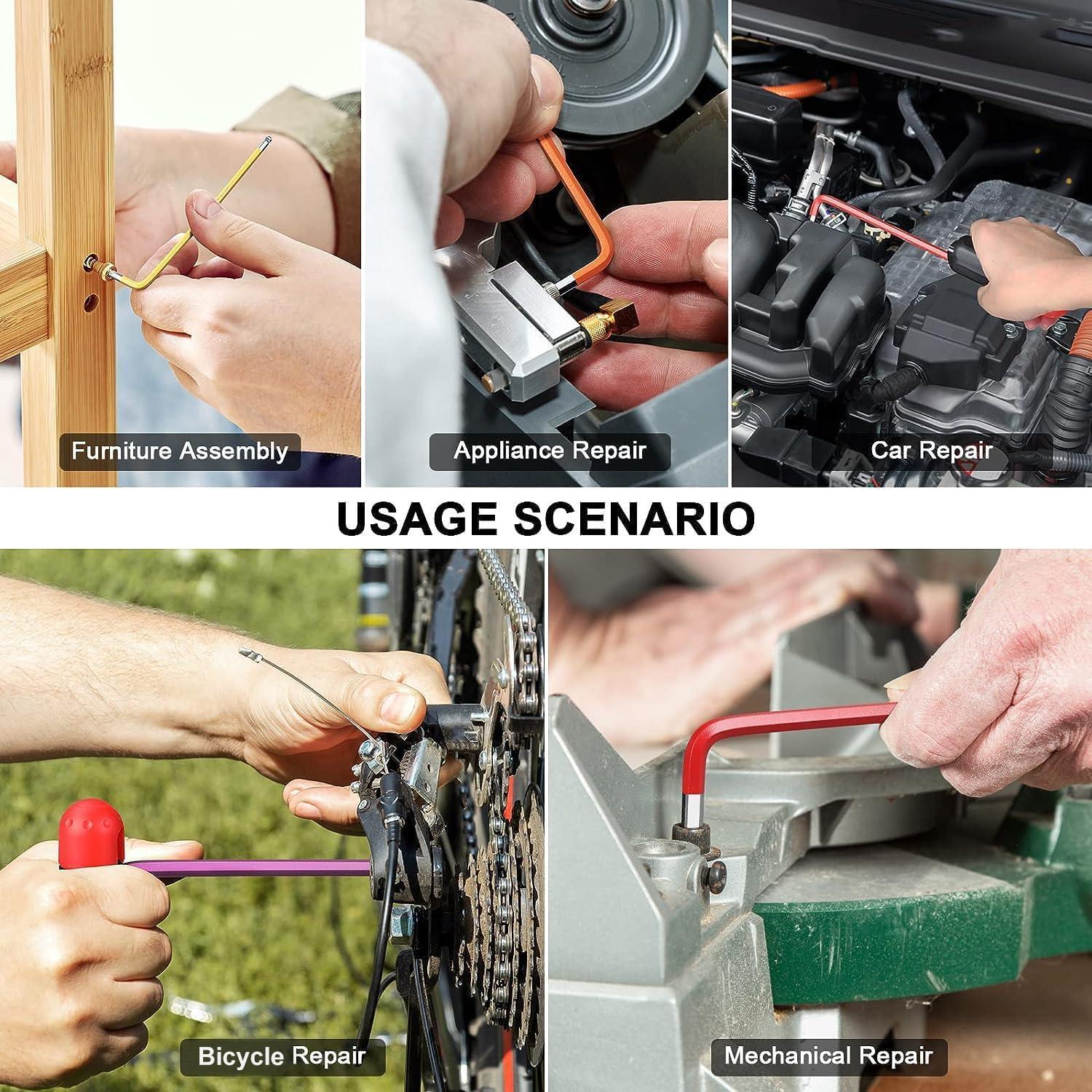 Furniture Assembly

Appliance Repair

Car Repair

USAGE SCENARIO

Bicycle Repair

Mechanical Repair