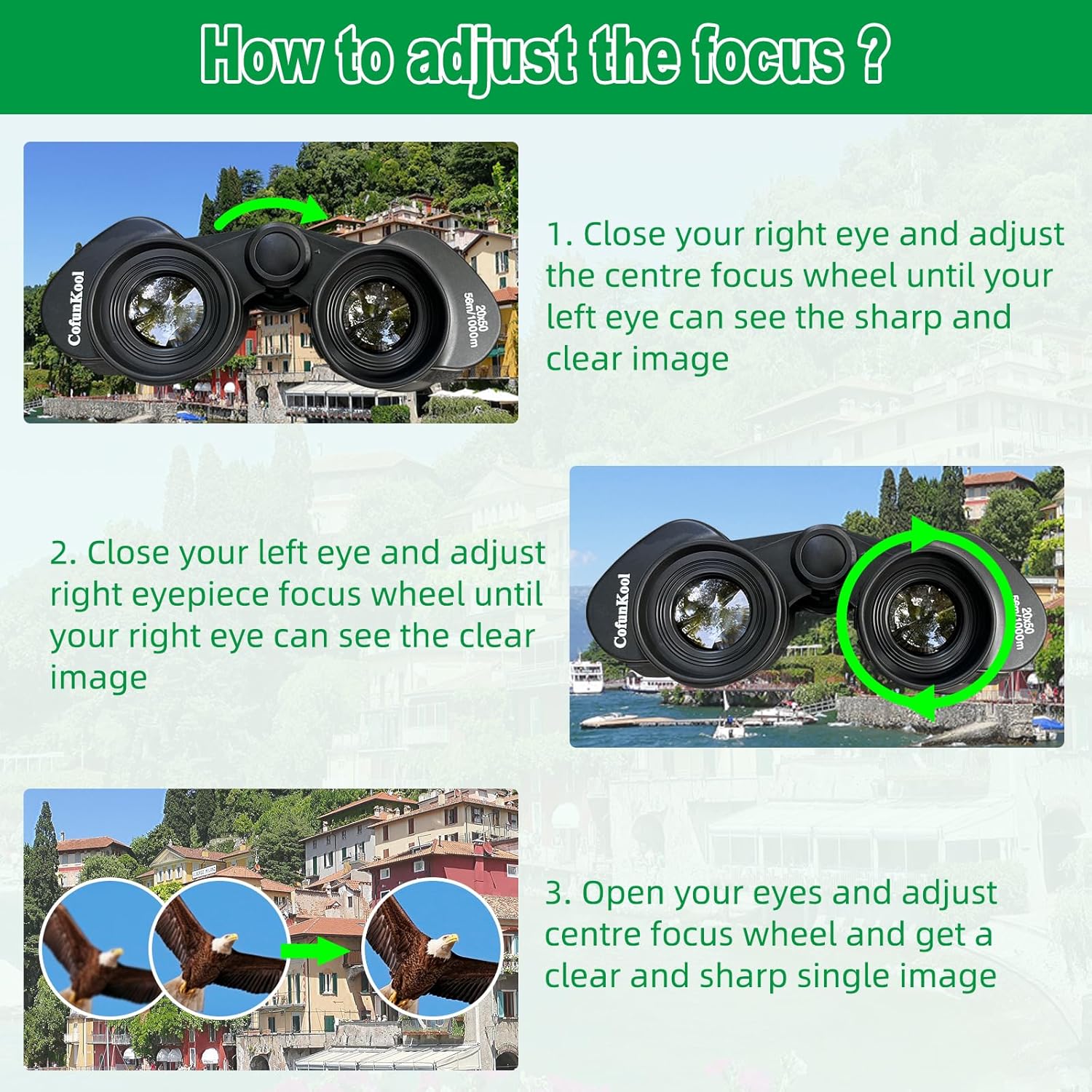 How to adjust the focus ?

CofunKool
20x50
56m/1000m

1. Close your right eye and adjust the centre focus wheel until your left eye can see the sharp and clear image

2. Close your left eye and adjust right eyepiece focus wheel until your right eye can see the clear image

CofunKool
20x50
56m/1000m

3. Open your eyes and adjust centre focus wheel and get a clear and sharp single image