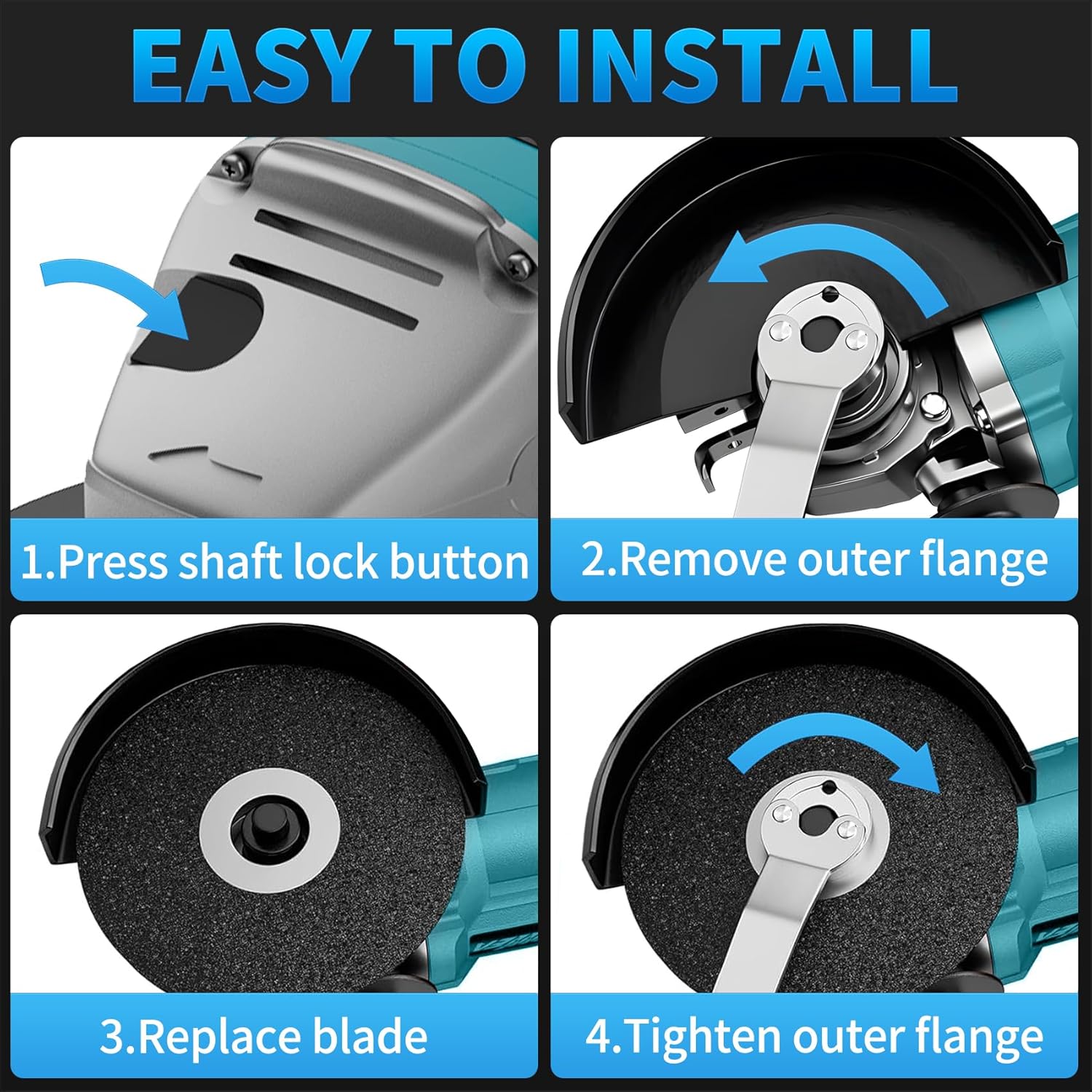 EASY TO INSTALL

1.Press shaft lock button

2.Remove outer flange

3.Replace blade

4.Tighten outer flange