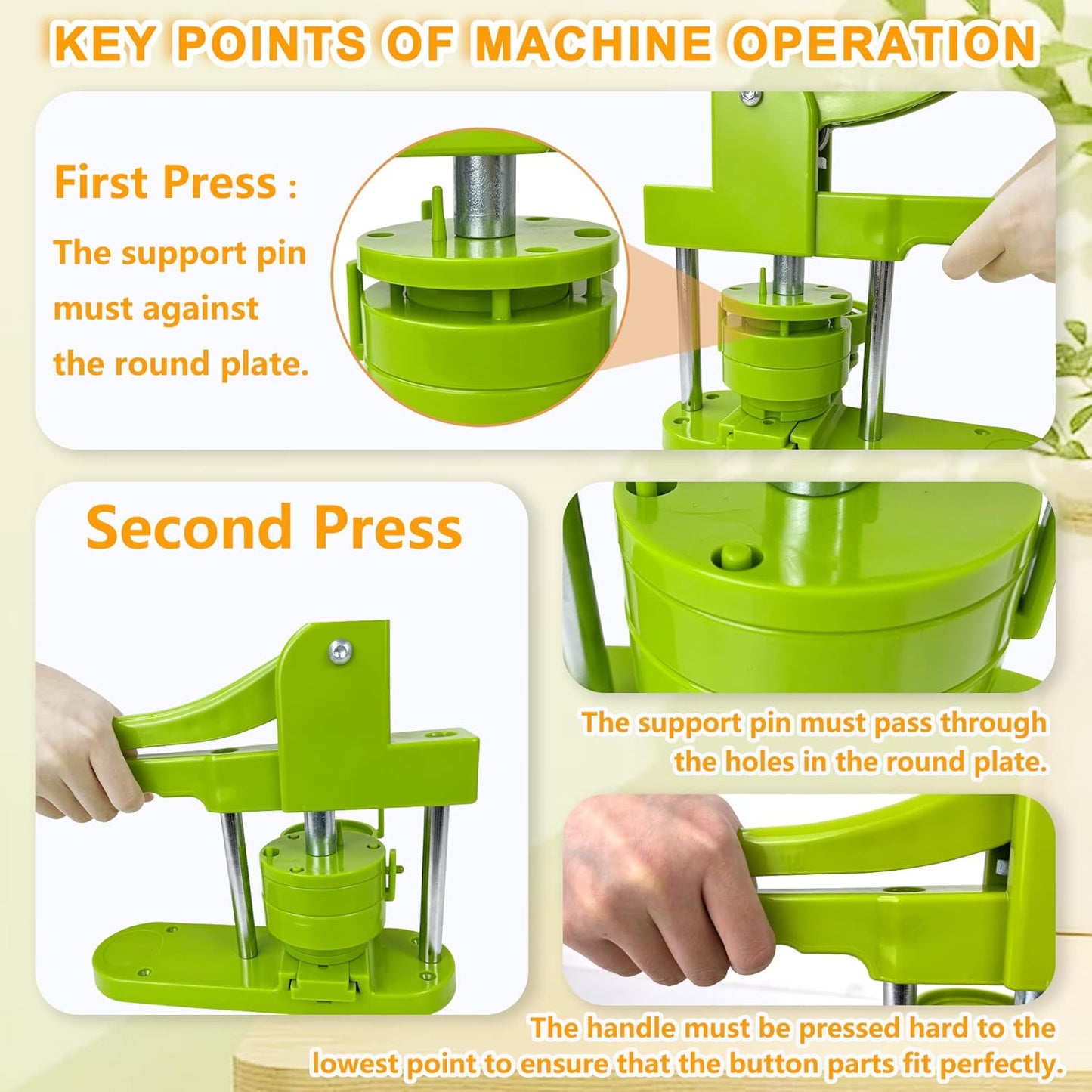 KEY POINTS OF MACHINE OPERATION

First Press :

The support pin must against the round plate.

Second Press

The support pin must pass through the holes in the round plate.

The handle must be pressed hard to the lowest point to ensure that the button parts fit perfectly.