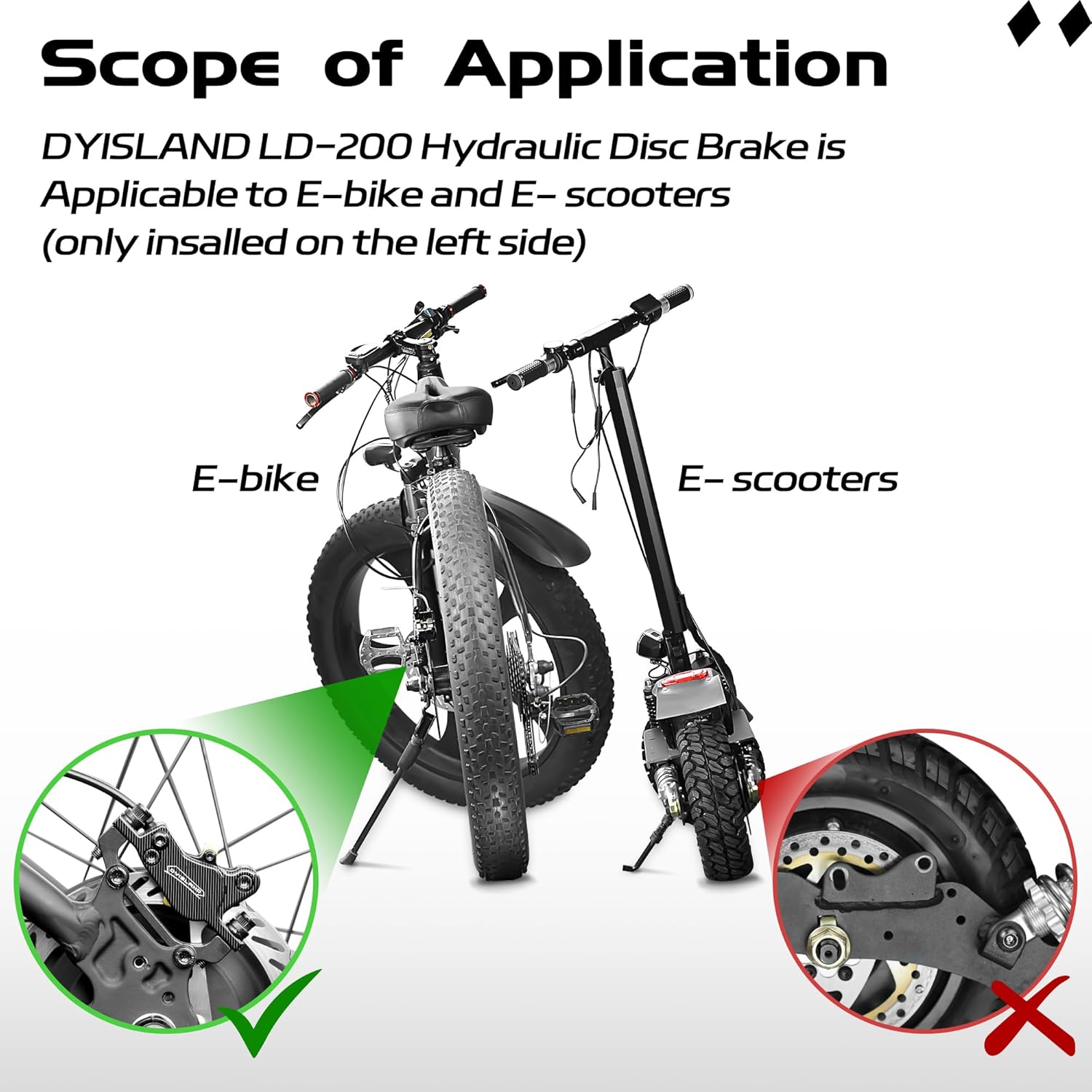 Scope of Application

DYISLAND LD-200 Hydraulic Disc Brake is Applicable to E-bike and E- scooters (only insalled on the left side)

E-bike

E- scooters

DYISLAND