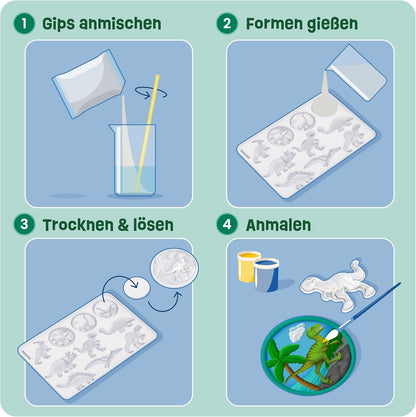 1 Gips anmischen

2 Formen gießen

3 Trocknen & lösen

4 Anmalen