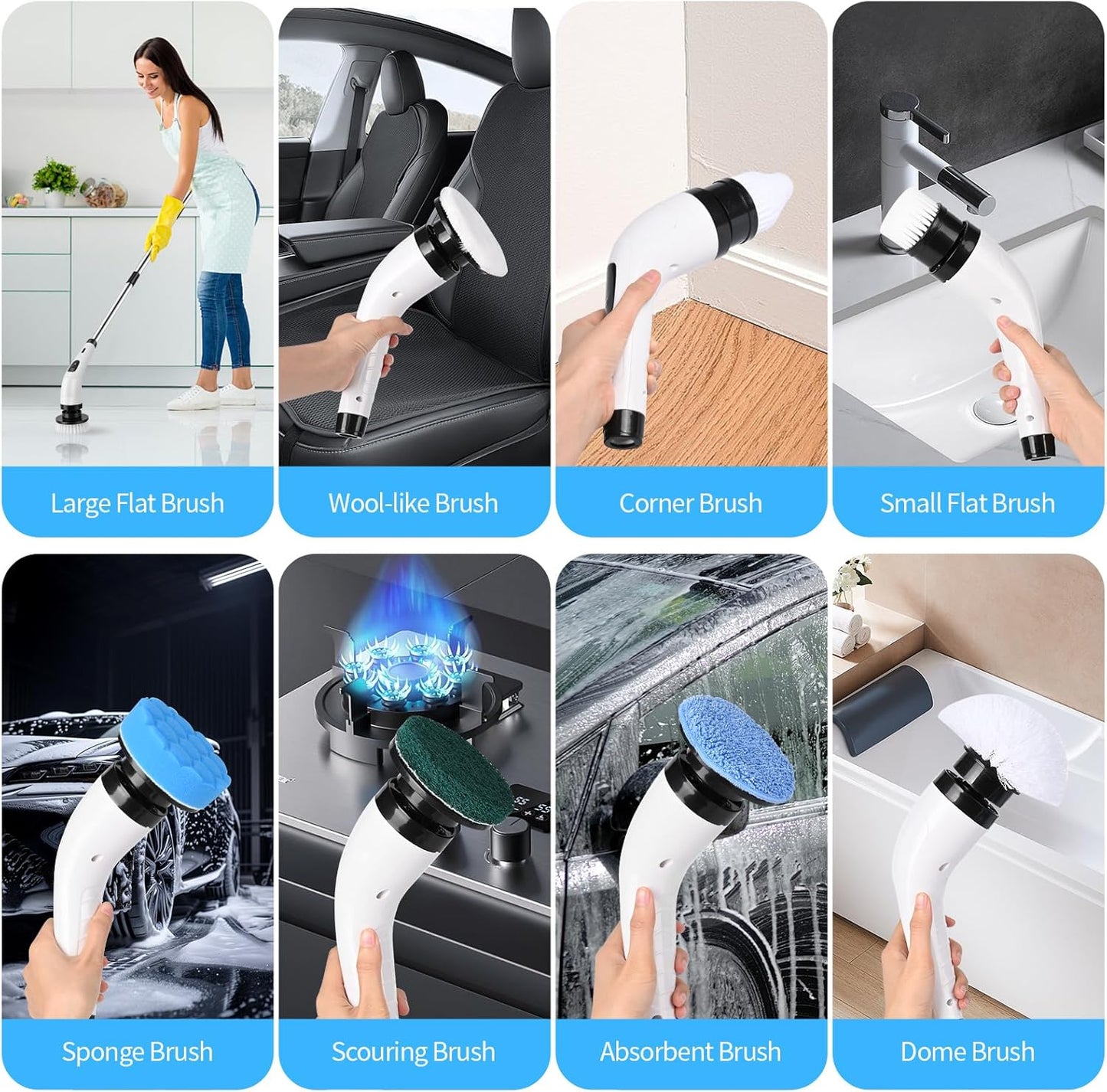 Large Flat Brush

Wool-like Brush

Corner Brush

Small Flat Brush

Sponge Brush

Scouring Brush

Absorbent Brush

Dome Brush