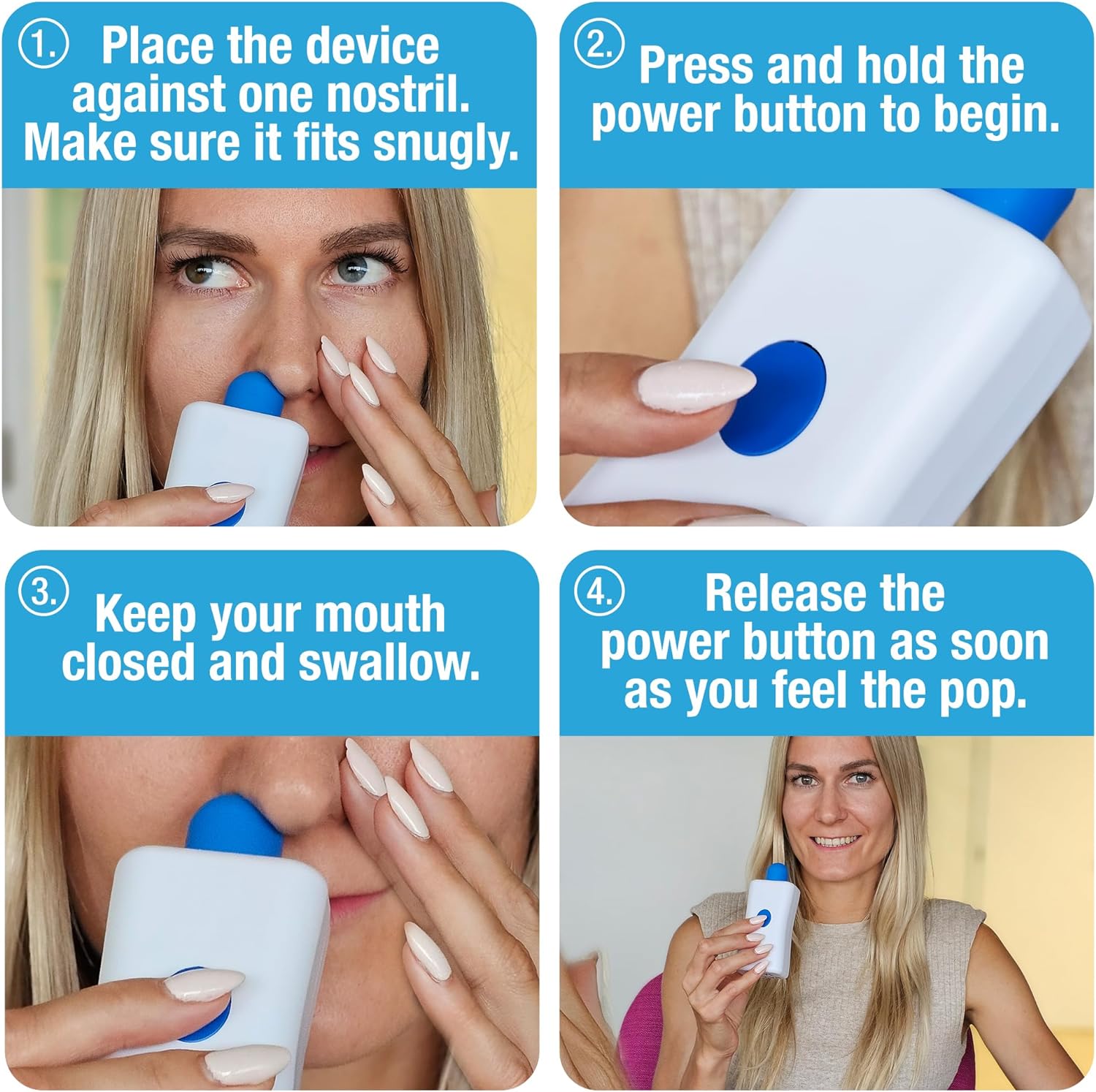 1. Place the device against one nostril. Make sure it fits snugly.

2. Press and hold the power button to begin.

3. Keep your mouth closed and swallow.

4. Release the power button as soon as you feel the pop.