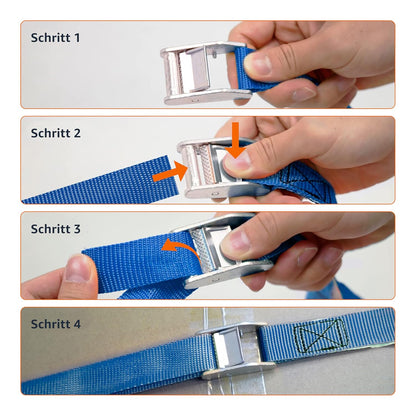 Schritt 1

Schritt 2

Schritt 3

Schritt 4