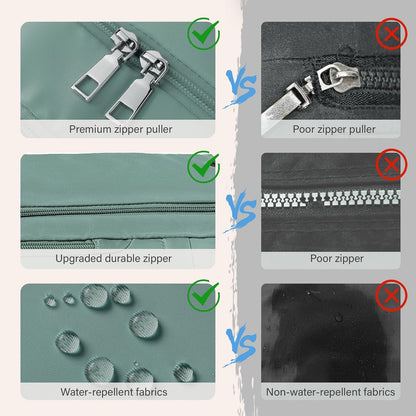 Premium zipper puller

VS

Poor zipper puller

Upgraded durable zipper

VS

Poor zipper

Water-repellent fabrics

VS

Non-water-repellent fabrics