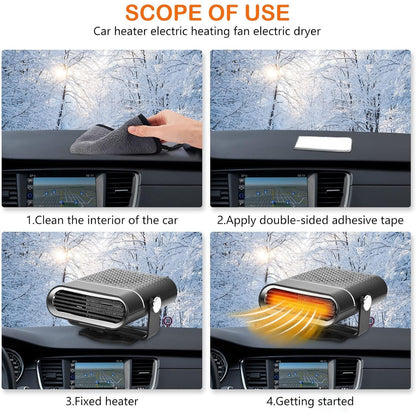 SCOPE OF USE
Car heater electric heating fan electric dryer

1.Clean the interior of the car

2.Apply double-sided adhesive tape

3.Fixed heater

4.Getting started