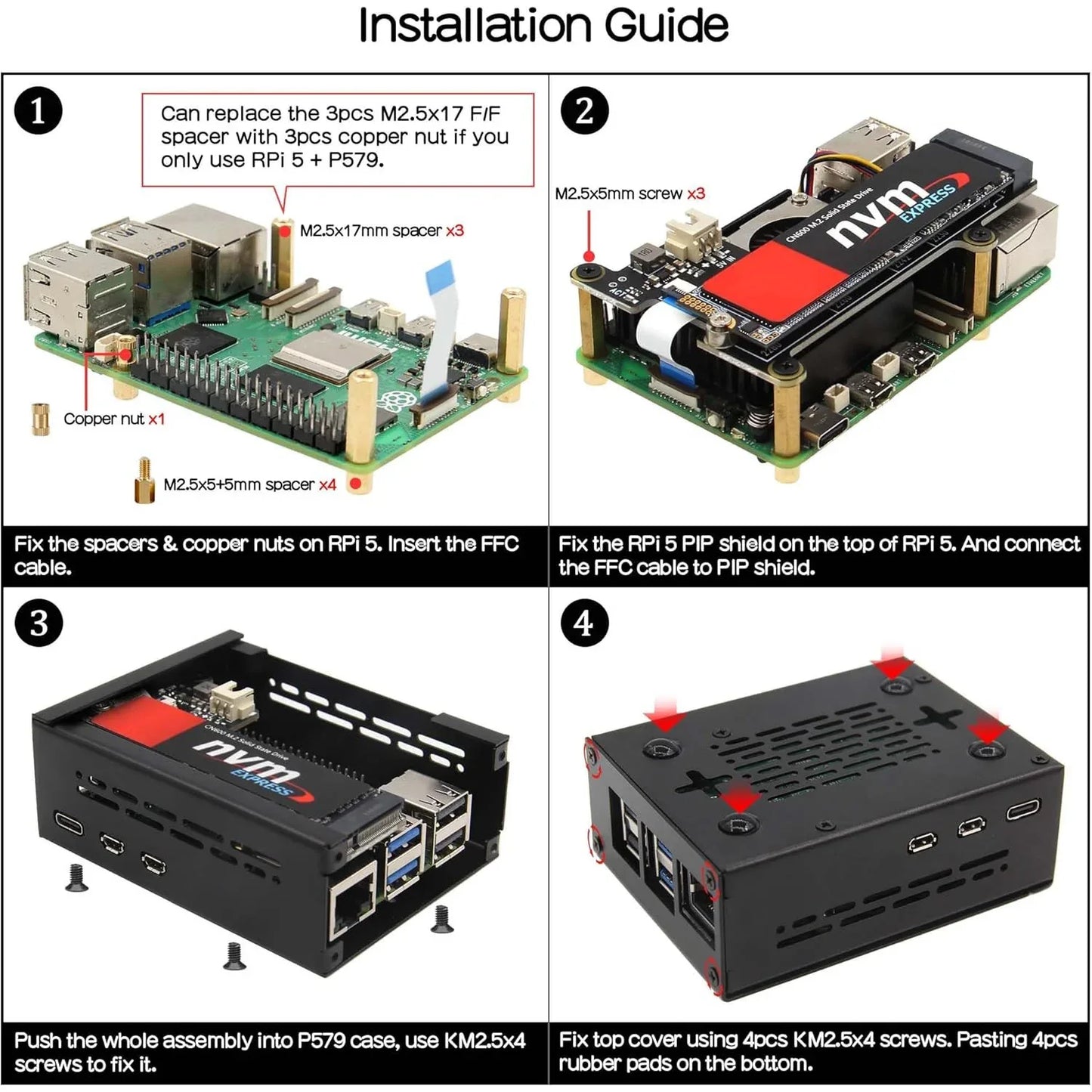 Installation Guide

1

Can replace the 3pcs M2.5x17 F/F spacer with 3pcs copper nut if you only use RPi 5 + P579.

M2.5x17mm spacer x3

Copper nut x1

M2.5x5+5mm spacer x4

Fix the spacers & copper nuts on RPi 5. Insert the FFC cable.

2

M2.5x5mm screw x3

CN600 M.2 Solid State Drive

nvm EXPRESS

Fix the RPi 5 PIP shield on the top of RPi 5. And connect the FFC cable to PIP shield.

3

CN600 M.2 Solid State Drive

nvm EXPRESS

Push the whole assembly into P579 case, use KM2.5x4 screws to fix it.

4

Fix top cover using 4pcs KM2.5x4 screws. Pasting 4pcs rubber pads on the bottom.