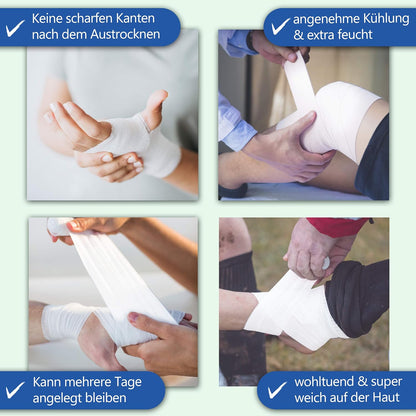 ✓ Keine scharfen Kanten nach dem Austrocknen

✓ angenehme Kühlung & extra feucht

✓ Kann mehrere Tage angelegt bleiben

✓ wohltuend & super weich auf der Haut