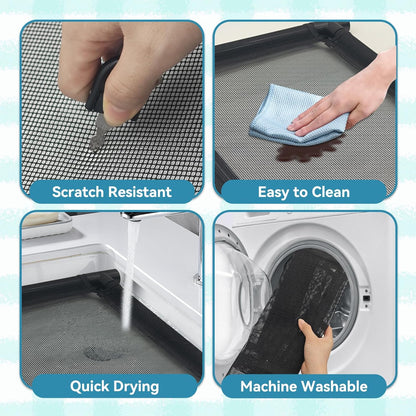 Scratch Resistant

Easy to Clean

Quick Drying

Machine Washable