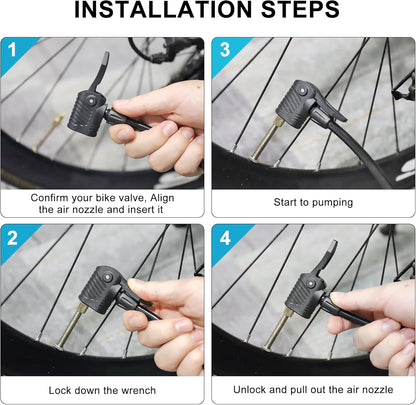 INSTALLATION STEPS

1

Confirm your bike valve, Align the air nozzle and insert it

3

Start to pumping

2

Lock down the wrench

4

Unlock and pull out the air nozzle