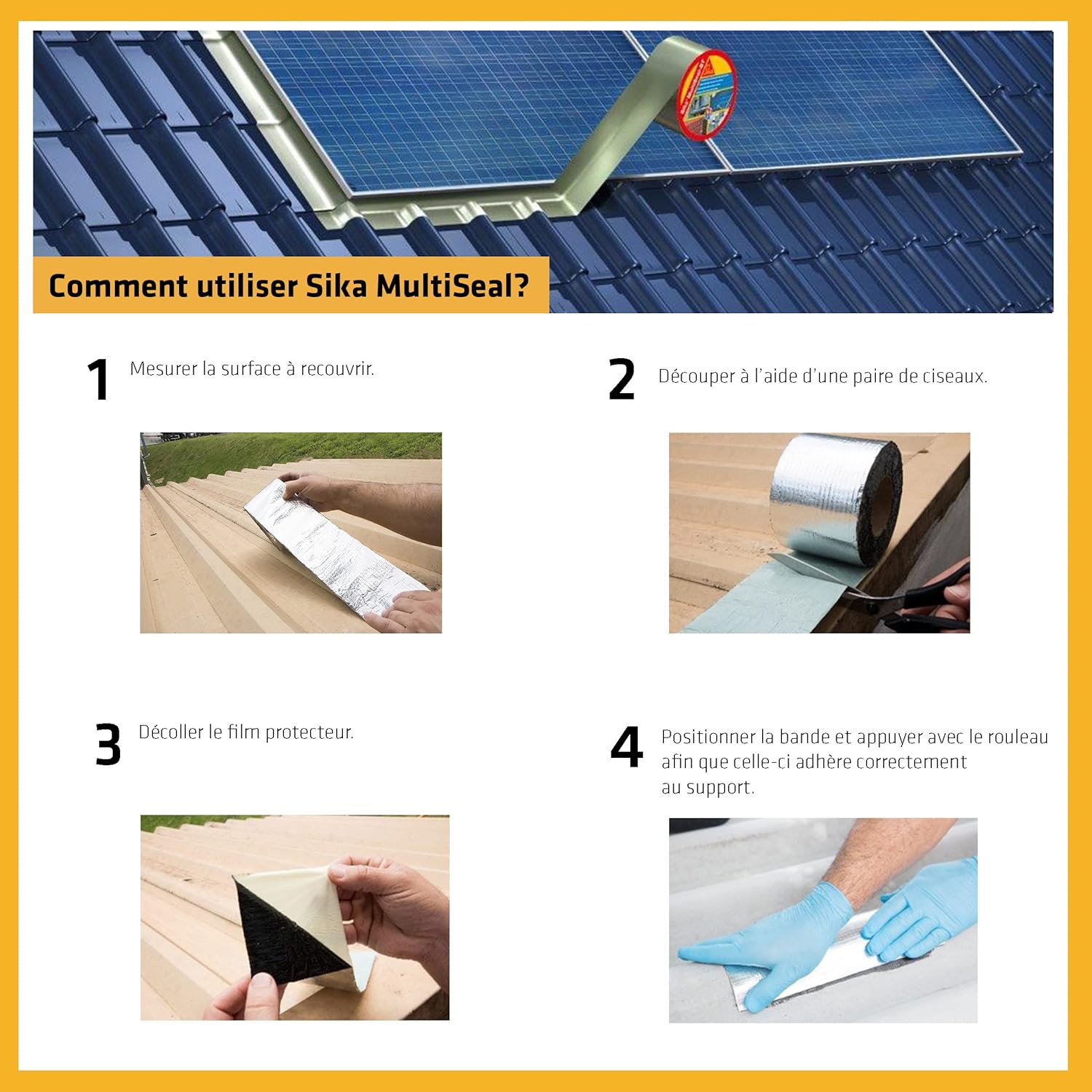 Comment utiliser Sika MultiSeal?

1 Mesurer la surface à recouvrir.

2 Découper à l'aide d'une paire de ciseaux.

3 Décoller le film protecteur.

4 Positionner la bande et appuyer avec le rouleau afin que celle-ci adhère correctement au support.