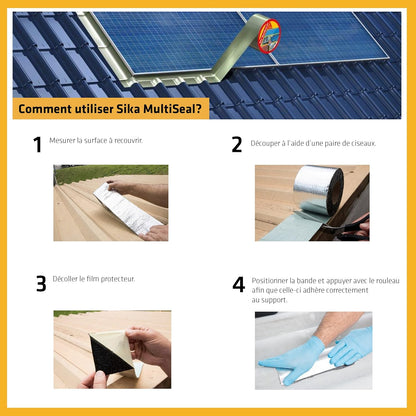 Comment utiliser Sika MultiSeal?

1 Mesurer la surface à recouvrir.

2 Découper à l'aide d'une paire de ciseaux.

3 Décoller le film protecteur.

4 Positionner la bande et appuyer avec le rouleau afin que celle-ci adhère correctement au support.