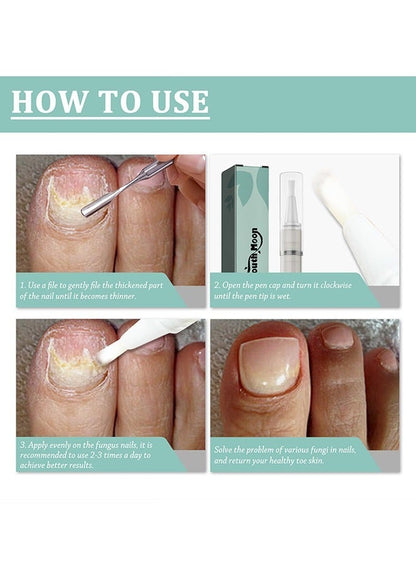 HOW TO USE

1. Use a file to gently file the thickened part of the nail until it becomes thinner.

outh Moon

2. Open the pen cap and turn it clockwise until the pen tip is wet.

3. Apply evenly on the fungus nails, it is recommended to use 2-3 times a day to achieve better results.

Solve the problem of various fungi in nails, and return your healthy toe skin.