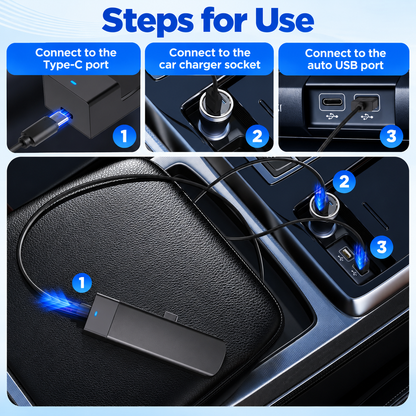 Steps for Use

Connect to the Type-C port

1

Connect to the car charger socket

2

Connect to the auto USB port

3

2

3

1