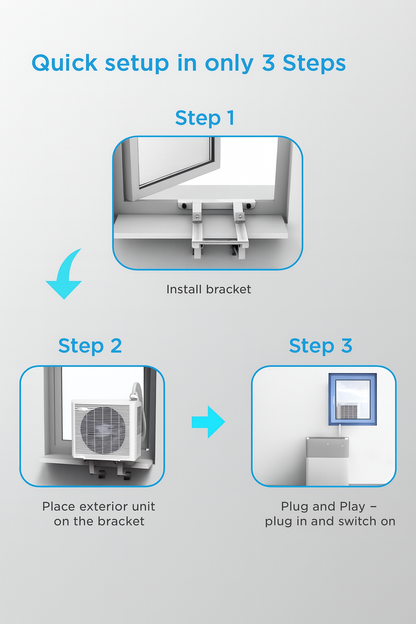 Quick setup in only 3 Steps

Step 1

Install bracket

Step 2

Place exterior unit on the bracket

Step 3

Plug and Play – plug in and switch on