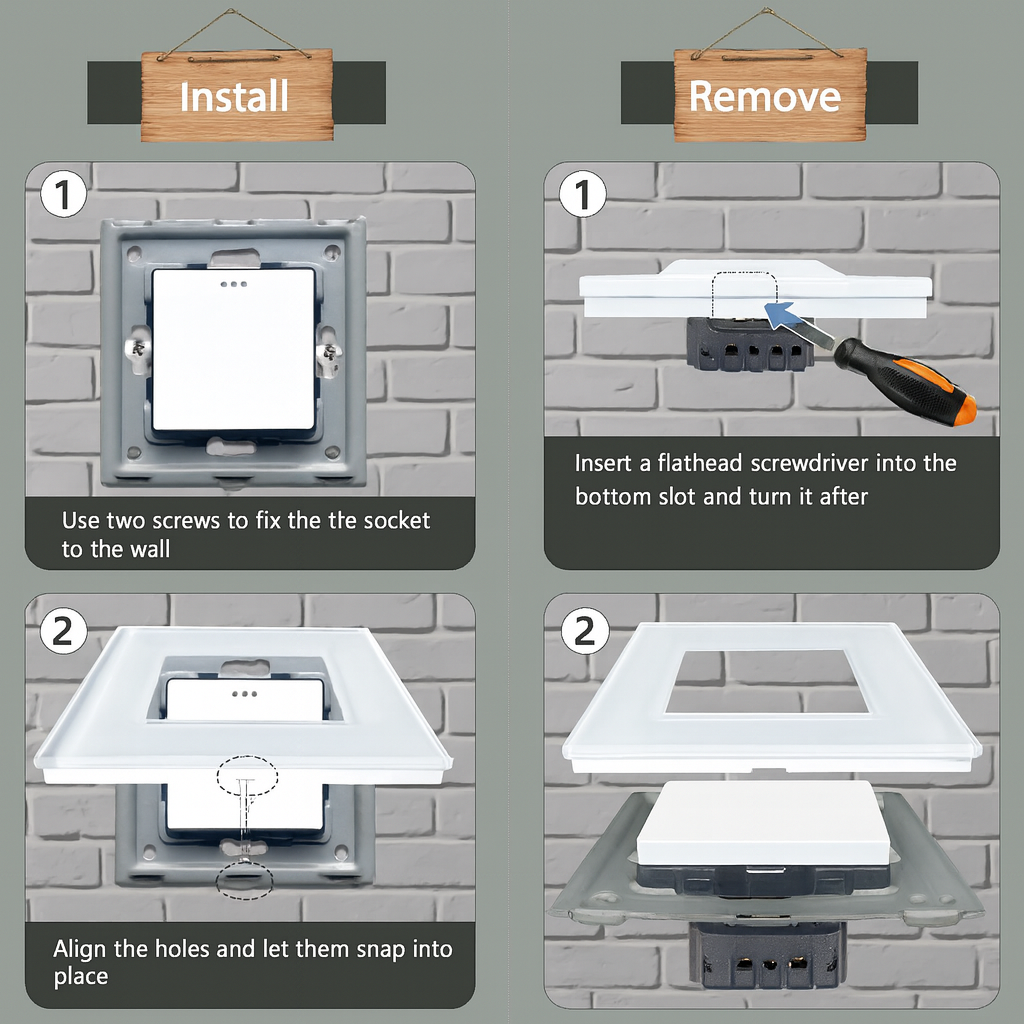 Install

1

Use two screws to fix the tte socket to the wall

2

Align the holes and let them snap into place

Remove

1

Insert a flathead screwdriver into the bottom slot and turn it after

2