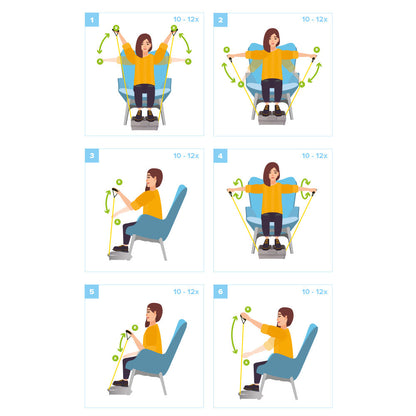 1
10 - 12x

2
10 - 12x

3
10 - 12x

4
10 - 12x

5
10 - 12x

6
10 - 12x