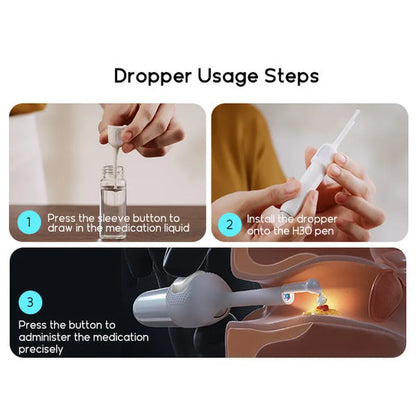 Dropper Usage Steps

1 Press the sleeve button to draw in the medication liquid

2 Install the dropper onto the H30 pen

3 Press the button to administer the medication precisely