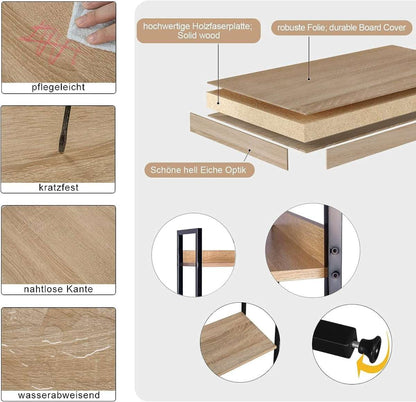 pflegeleicht

kratzfest

nahtlose Kante

wasserabweisend

hochwertige Holzfaserplatte; Solid wood

robuste Folie; durable Board Cover

Schone hell Eiche Optik