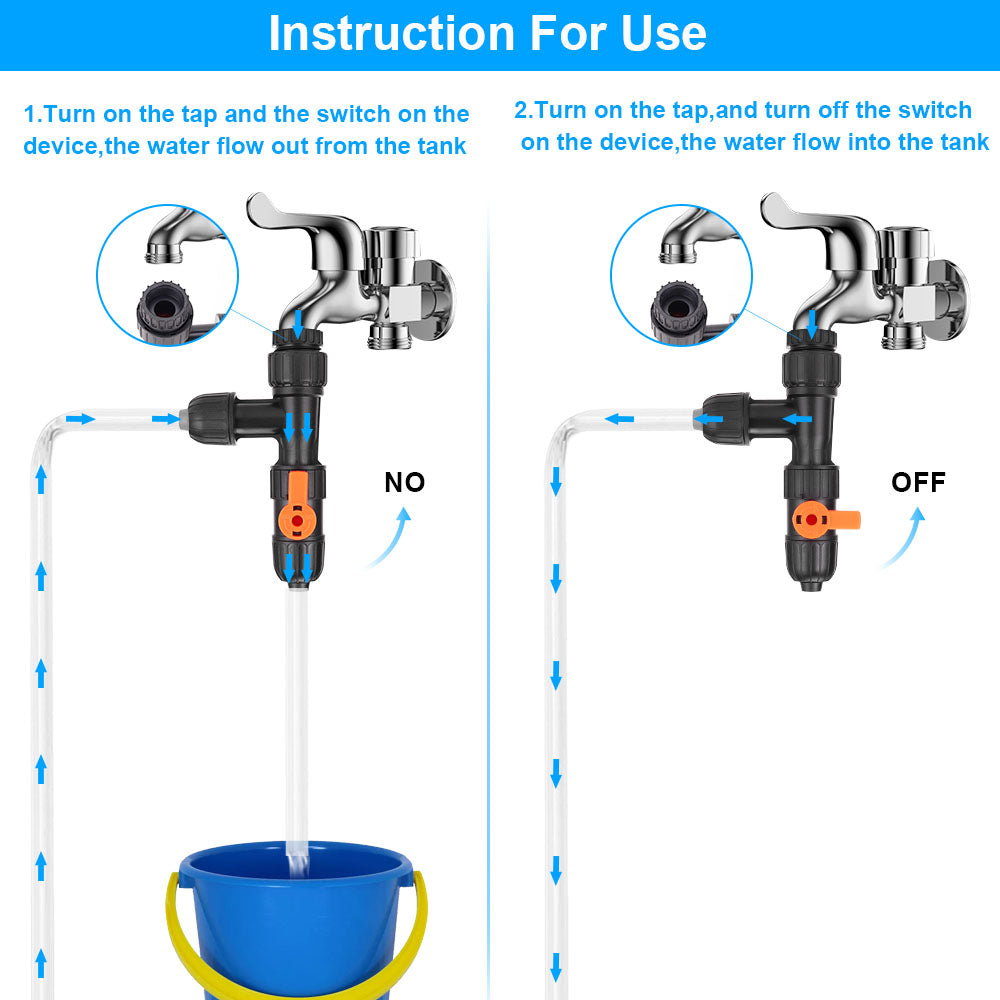 Instruction For Use

1.Turn on the tap and the switch on the device,the water flow out from the tank

NO

2.Turn on the tap,and turn off the switch on the device,the water flow into the tank

OFF