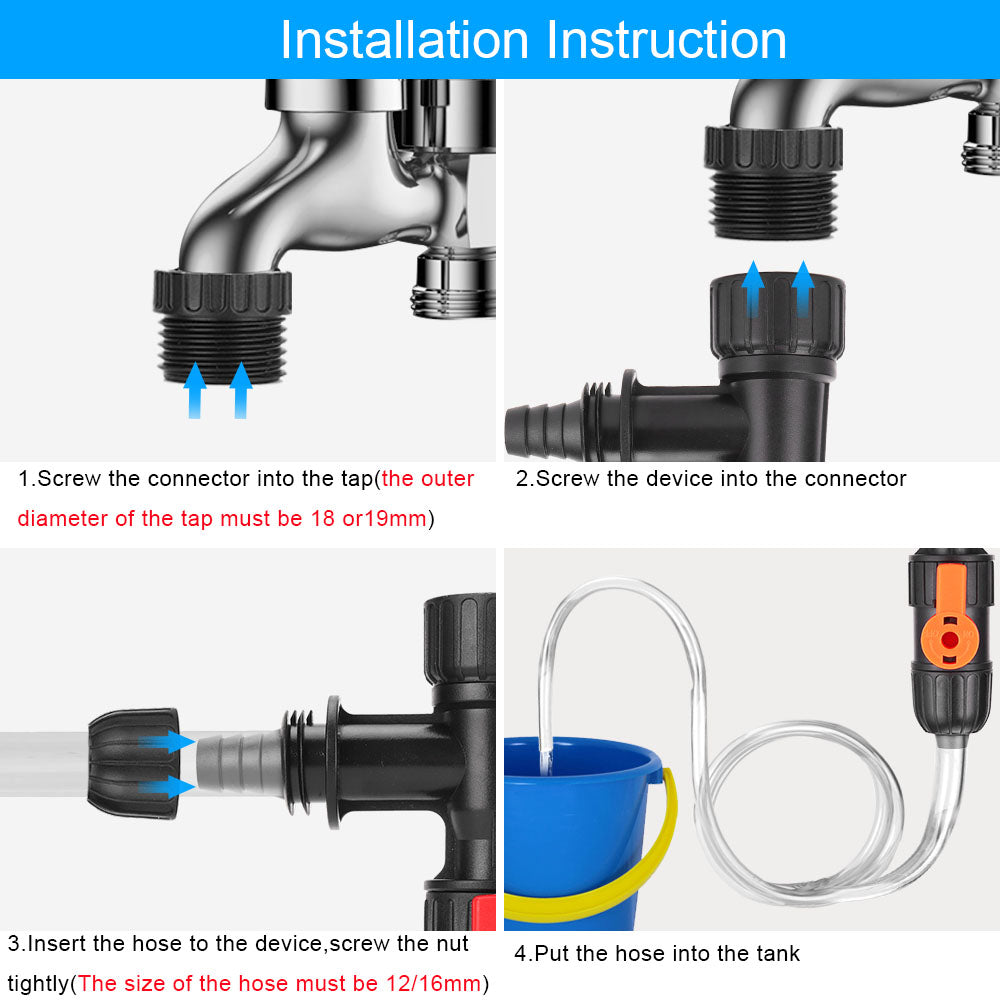 Installation Instruction

1.Screw the connector into the tap(the outer diameter of the tap must be 18 or19mm)

2.Screw the device into the connector

3.Insert the hose to the device,screw the nut tightly(The size of the hose must be 12/16mm)

4.Put the hose into the tank