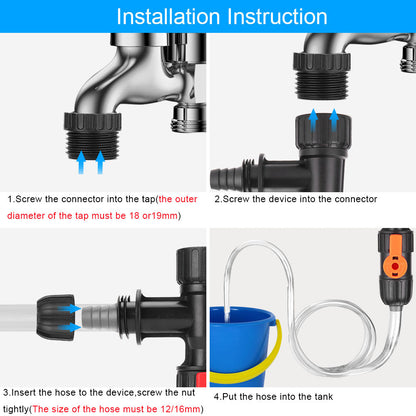 Installation Instruction

1.Screw the connector into the tap(the outer diameter of the tap must be 18 or19mm)

2.Screw the device into the connector

3.Insert the hose to the device,screw the nut tightly(The size of the hose must be 12/16mm)

4.Put the hose into the tank