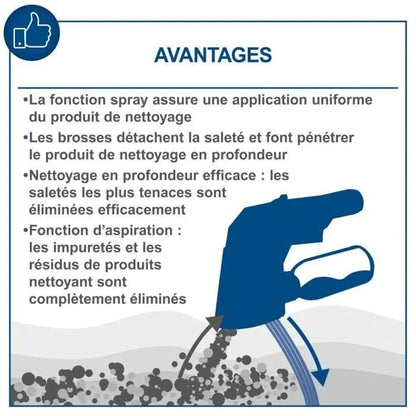 AVANTAGES

•La fonction spray assure une application uniforme du produit de nettoyage

•Les brosses détachent la saleté et font pénétrer le produit de nettoyage en profondeur

•Nettoyage en profondeur efficace : les saletés les plus tenaces sont éliminées efficacement

•Fonction d'aspiration : les impuretés et les résidus de produits nettoyant sont complètement éliminés