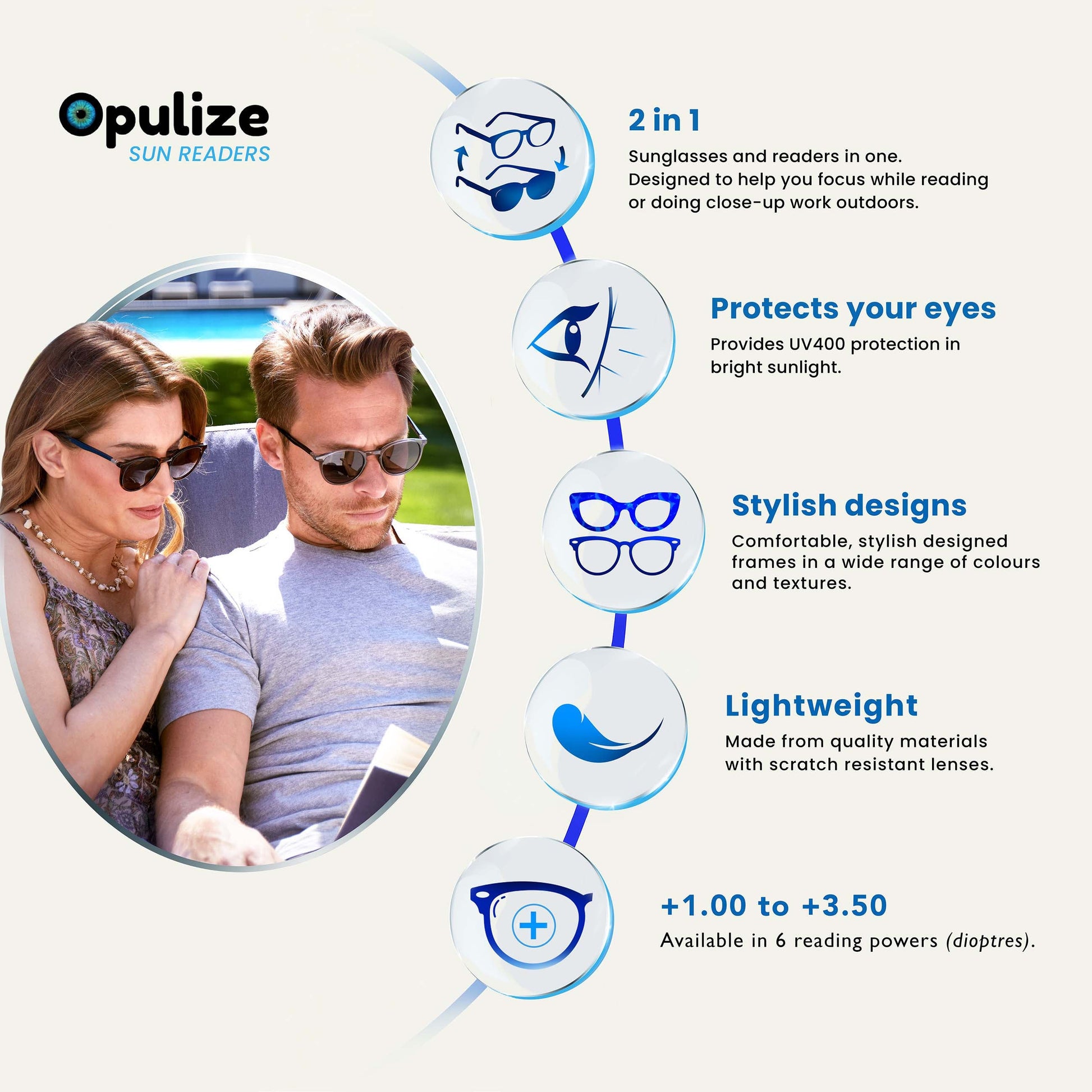 Opulize
SUN READERS

2 in 1
Sunglasses and readers in one. Designed to help you focus while reading or doing close-up work outdoors.

Protects your eyes
Provides UV400 protection in bright sunlight.

Stylish designs
Comfortable, stylish designed frames in a wide range of colours and textures.

Lightweight
Made from quality materials with scratch resistant lenses.

+1.00 to +3.50
Available in 6 reading powers (dioptres).