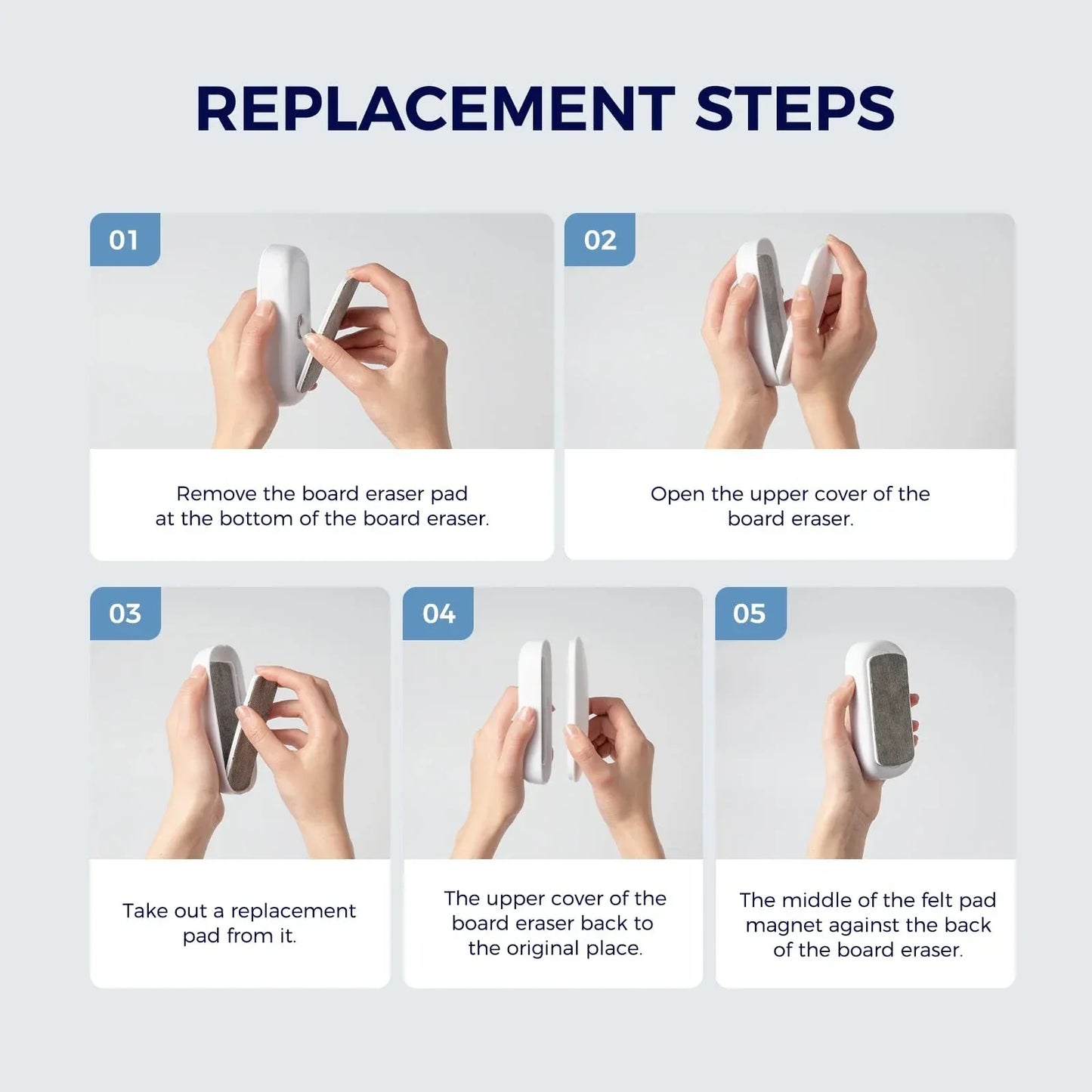 REPLACEMENT STEPS

01

Remove the board eraser pad at the bottom of the board eraser.

02

Open the upper cover of the board eraser.

03

Take out a replacement pad from it.

04

The upper cover of the board eraser back to the original place.

05

The middle of the felt pad magnet against the back of the board eraser.