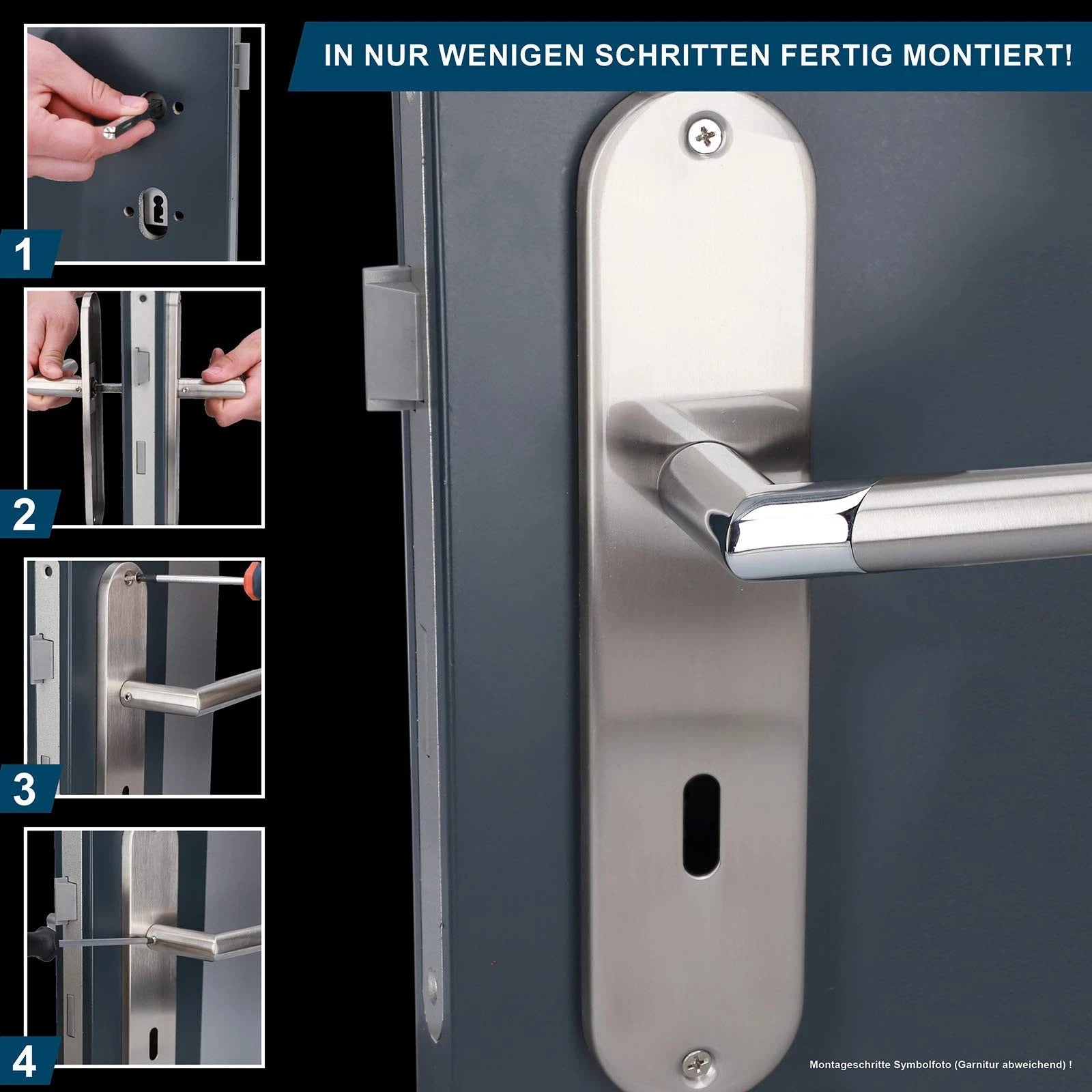 IN NUR WENIGEN SCHRITTEN FERTIG MONTIERT!

1

2

3

4

Montageschritte Symbolfoto (Garnitur abweichend) !