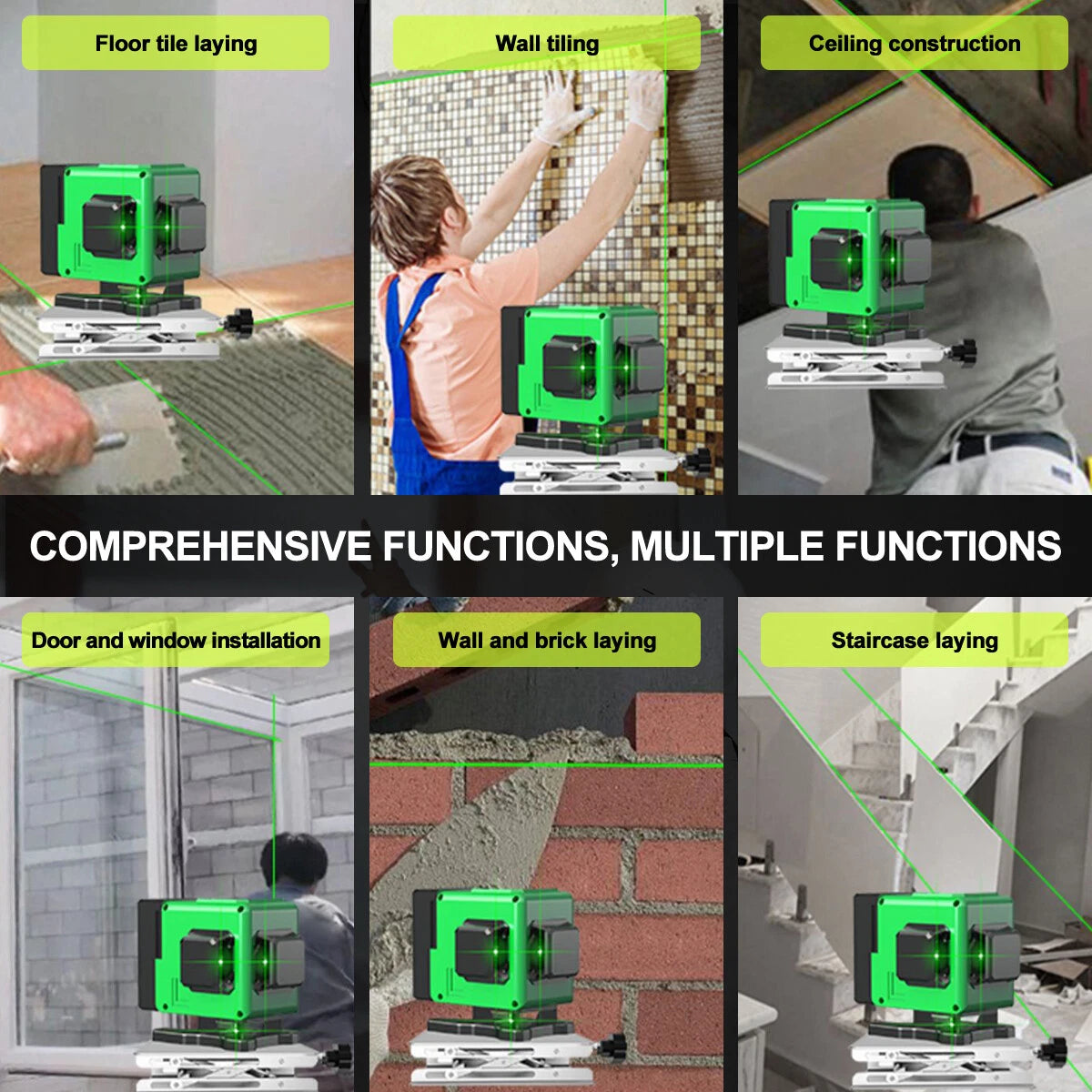 Floor tile laying

Wall tiling

Ceiling construction

COMPREHENSIVE FUNCTIONS, MULTIPLE FUNCTIONS

Door and window installation

Wall and brick laying

Staircase laying