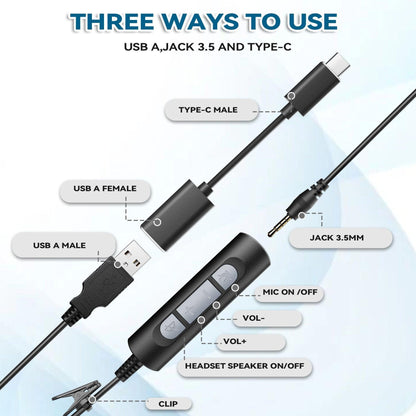 THREE WAYS TO USE

USB A,JACK 3.5 AND TYPE-C

TYPE-C MALE

USB A FEMALE

USB A MALE

JACK 3.5MM

MIC ON /OFF

VOL-

VOL+

HEADSET SPEAKER ON/OFF

CLIP